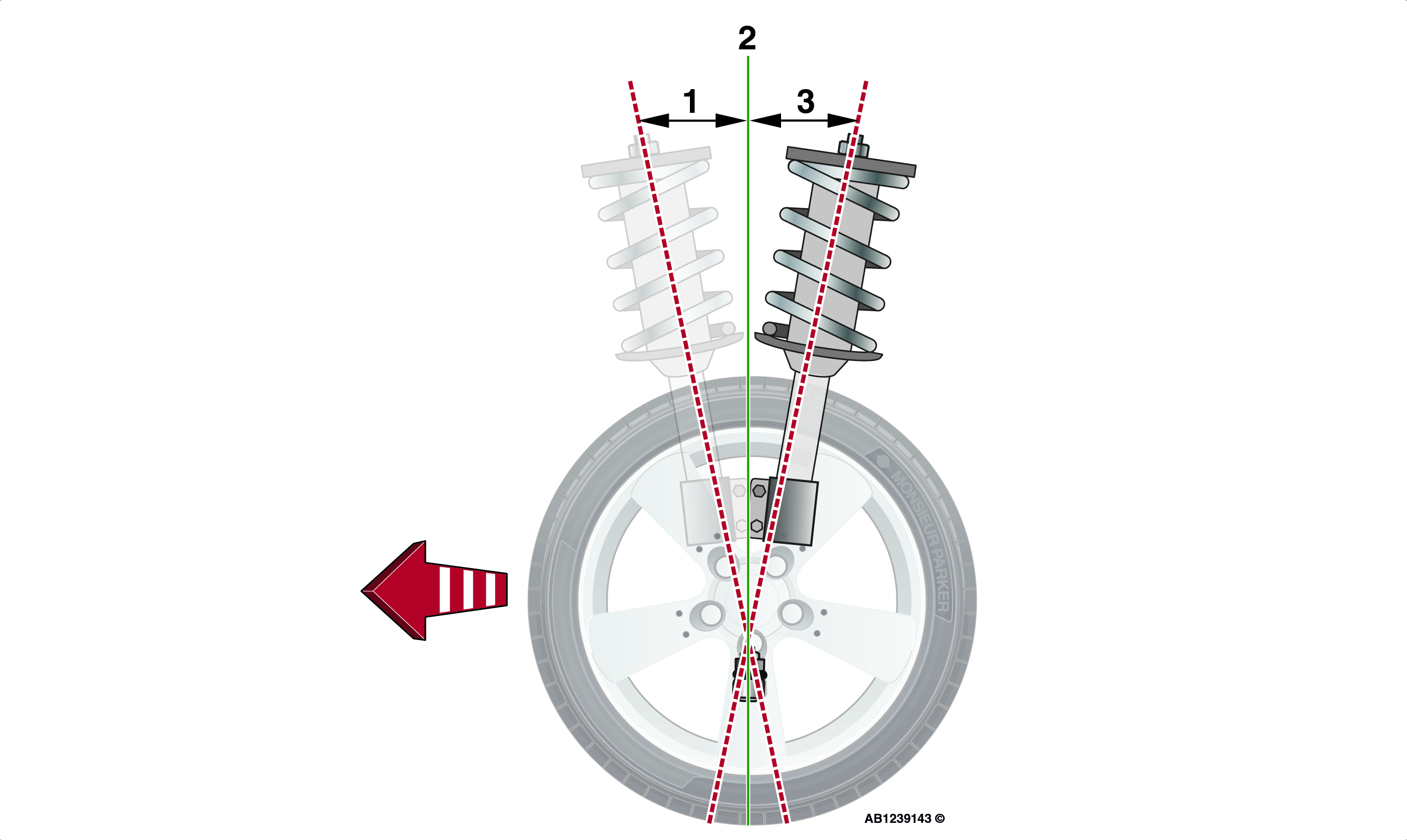 2

1

3

MONSIEUR PARKER

AB1239143 ©