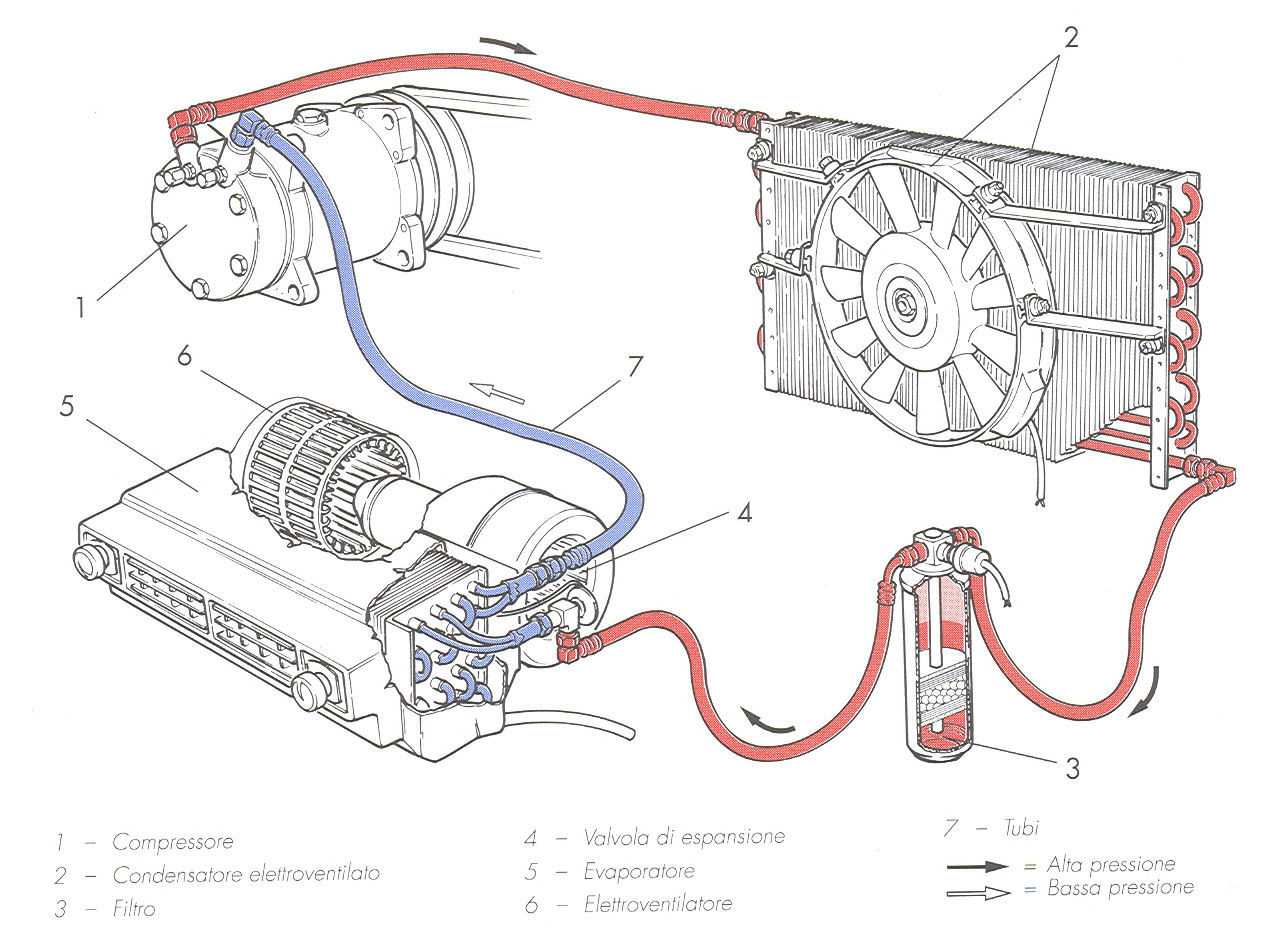 2

1

6

7

5

4

3

1 – Compressore
2 – Condensatore elettroventilato
3 – Filtro

4 – Valvola di espansione
5 – Evaporatore
6 – Elettroventilatore

7 – Tubi
= Alta pressione
= Bassa pressione