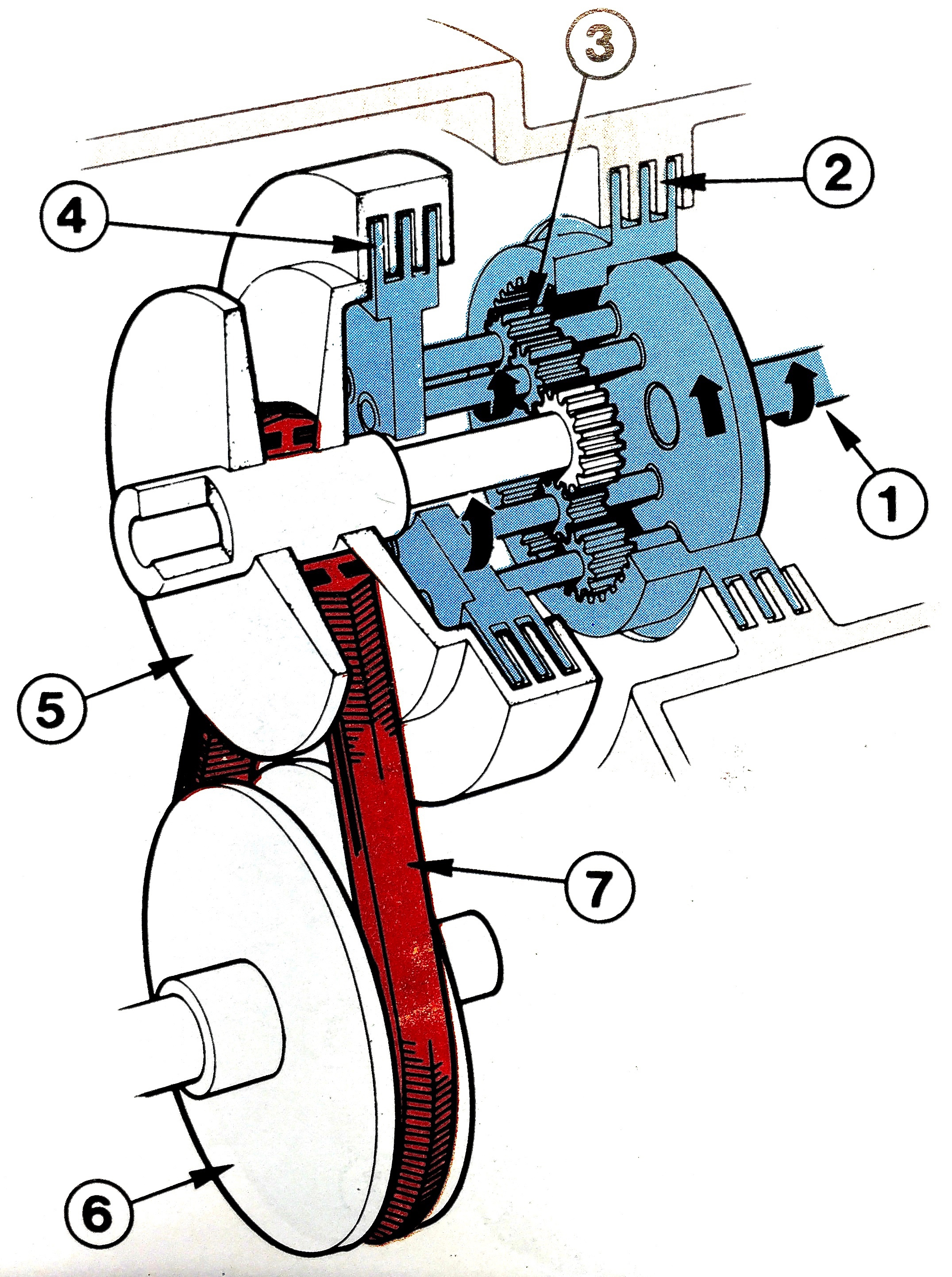 3
2
4
1
5
7
6