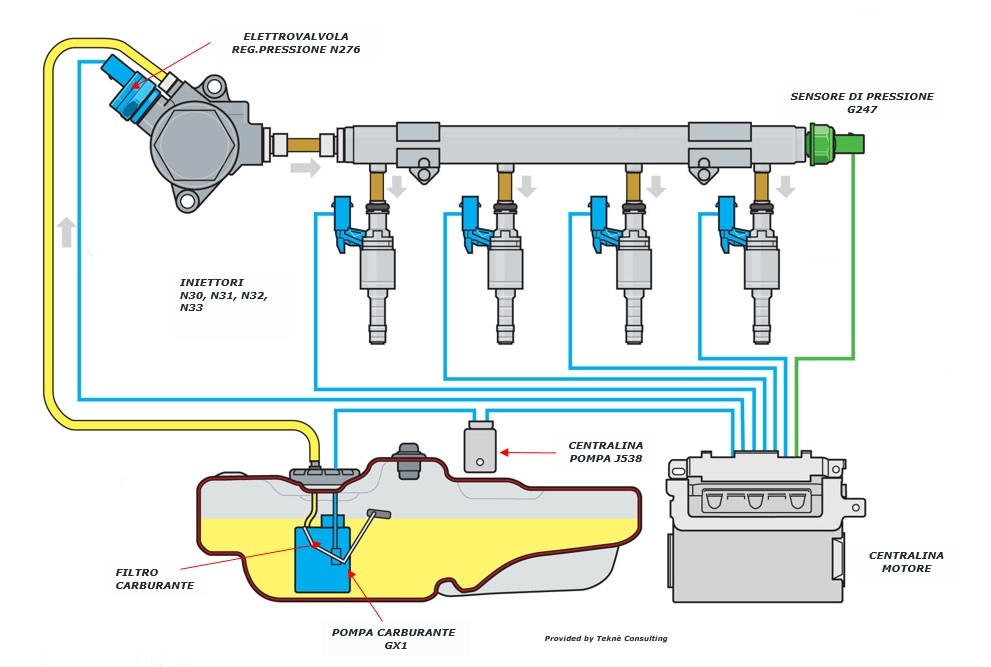 ELETTROVALVOLA
REG.PRESSIONE N276

SENSORE DI PRESSIONE
G247

INIETTORI
N30, N31, N32,
N33

CENTRALINA
POMPA J538

FILTRO
CARBURANTE

CENTRALINA
MOTORE

POMPA CARBURANTE
GX1

Provided by Teknè Consulting