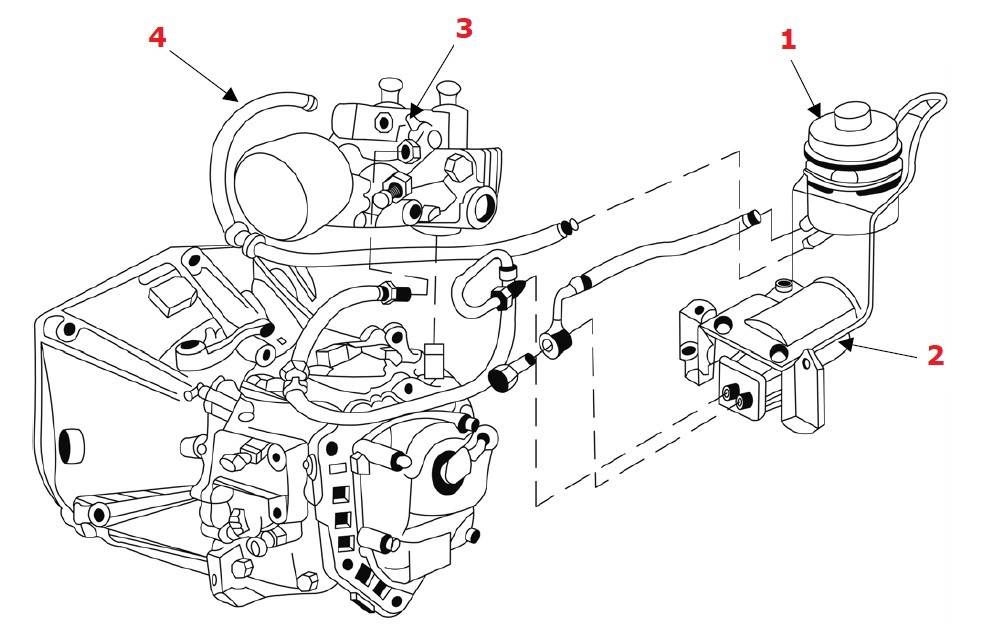 4
3
1
2