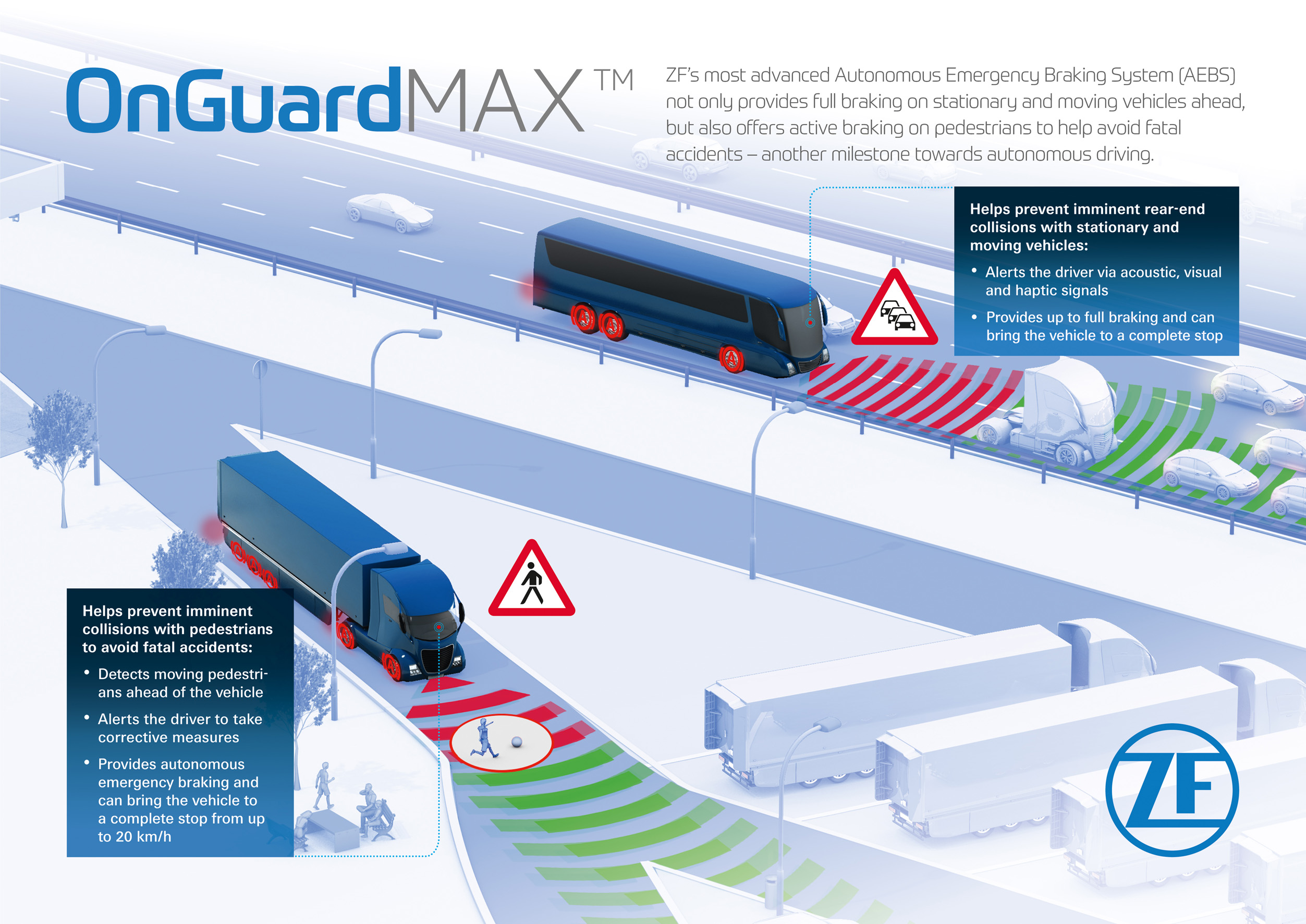 OnGuardMAX™

ZF's most advanced Autonomous Emergency Braking System (AEBS) not only provides full braking on stationary and moving vehicles ahead, but also offers active braking on pedestrians to help avoid fatal accidents – another milestone towards autonomous driving.

Helps prevent imminent rear-end collisions with stationary and moving vehicles:

• Alerts the driver via acoustic, visual and haptic signals

• Provides up to full braking and can bring the vehicle to a complete stop

Helps prevent imminent collisions with pedestrians to avoid fatal accidents:

• Detects moving pedestrians ahead of the vehicle

• Alerts the driver to take corrective measures

• Provides autonomous emergency braking and can bring the vehicle to a complete stop from up to 20 km/h

ZF