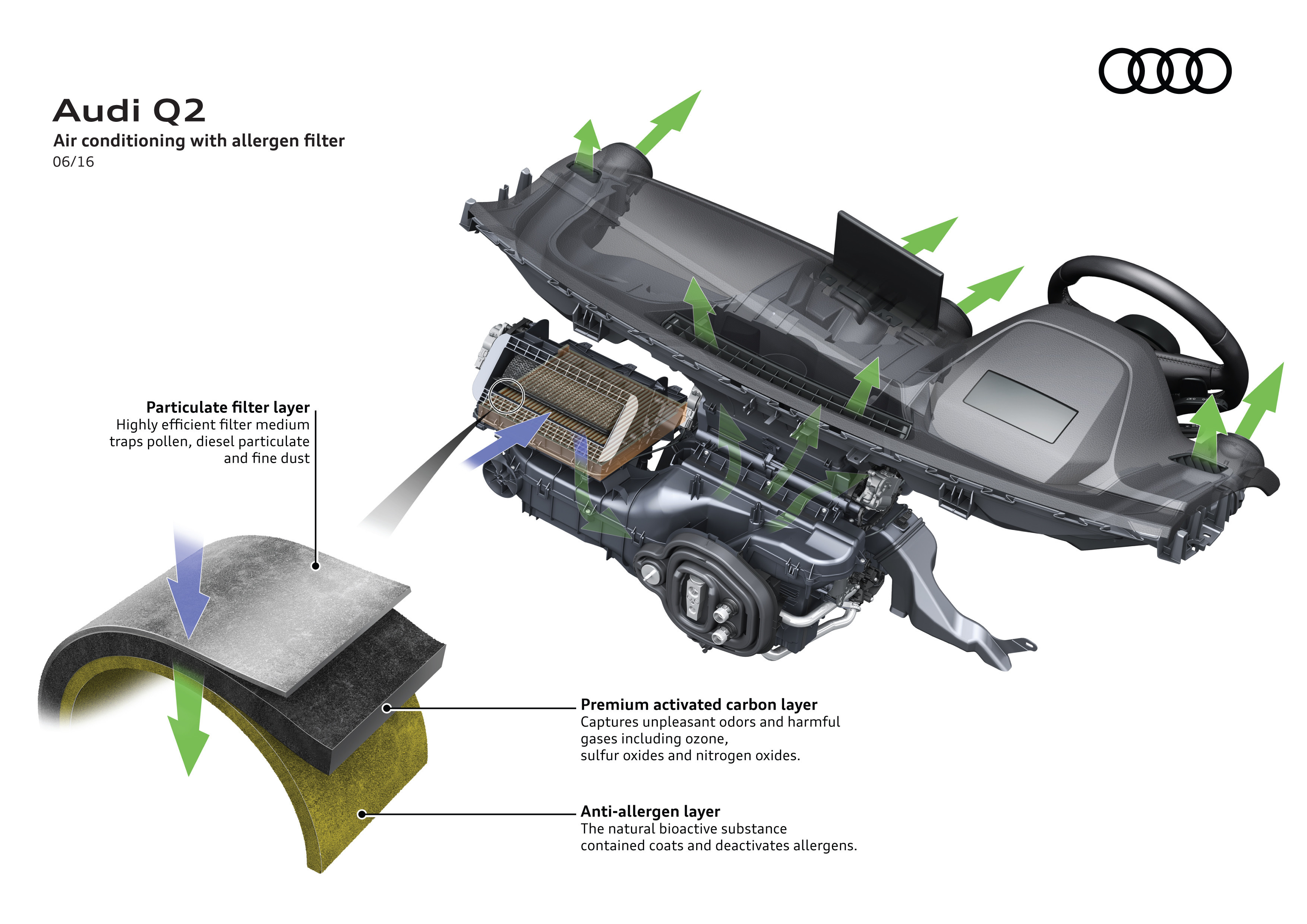 Audi Q2
Air conditioning with allergen filter
06/16

Particulate filter layer
Highly efficient filter medium traps pollen, diesel particulate and fine dust

Premium activated carbon layer
Captures unpleasant odors and harmful gases including ozone, sulfur oxides and nitrogen oxides.

Anti-allergen layer
The natural bioactive substance contained coats and deactivates allergens.