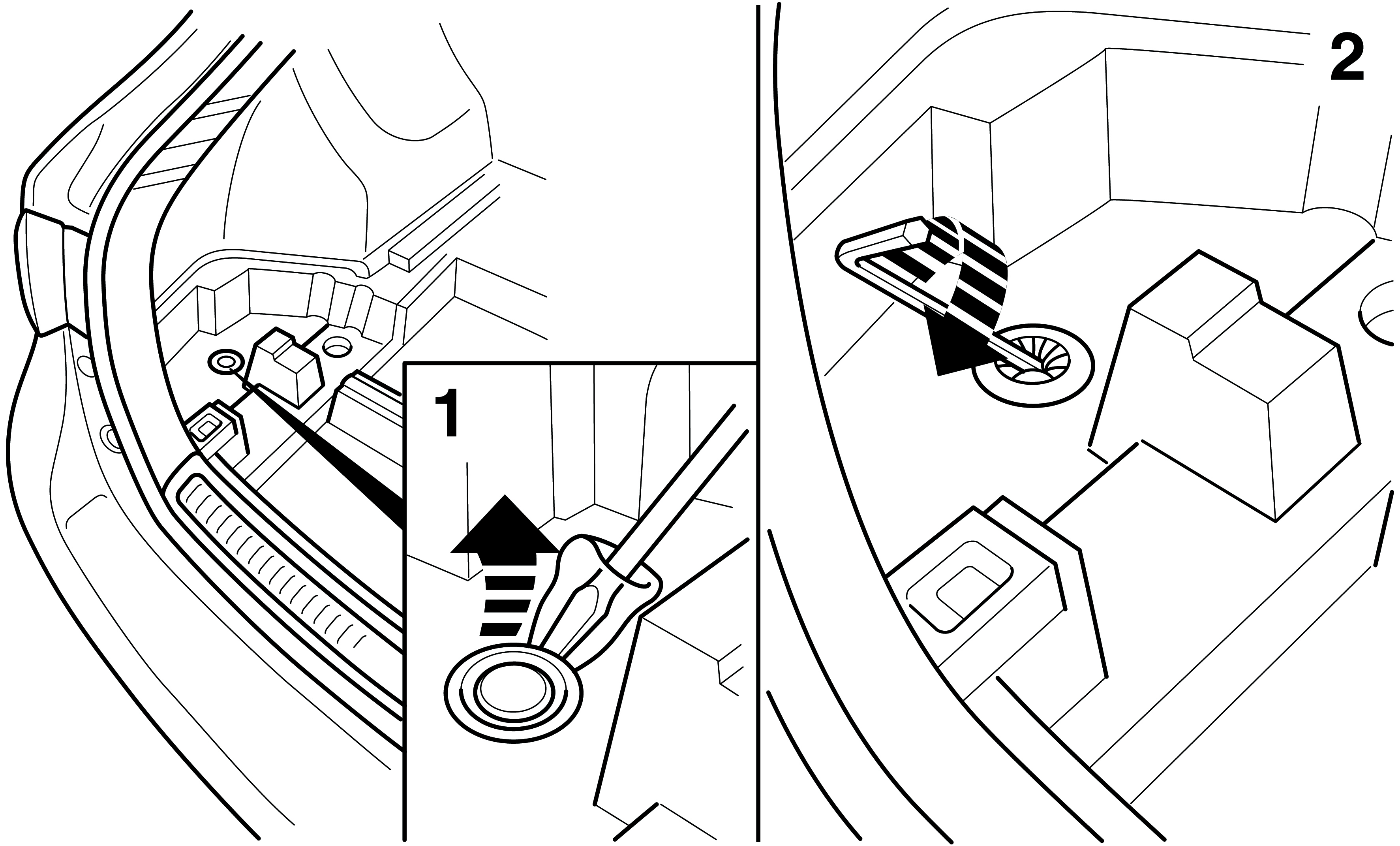 1

2