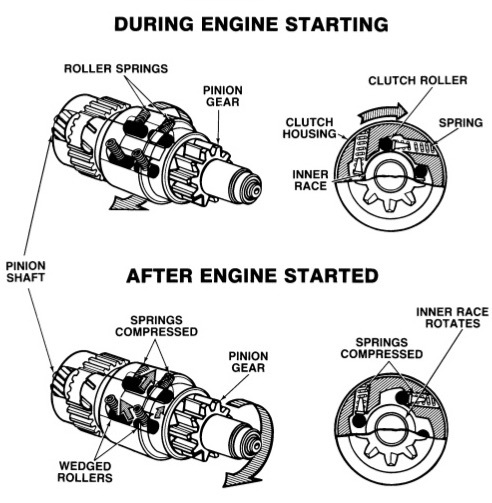 DURING ENGINE STARTING

ROLLER SPRINGS

PINION GEAR

CLUTCH ROLLER

CLUTCH HOUSING

SPRING

INNER RACE

PINION SHAFT

AFTER ENGINE STARTED

SPRINGS COMPRESSED

PINION GEAR

INNER RACE ROTATES

SPRINGS COMPRESSED

WEDGED ROLLERS