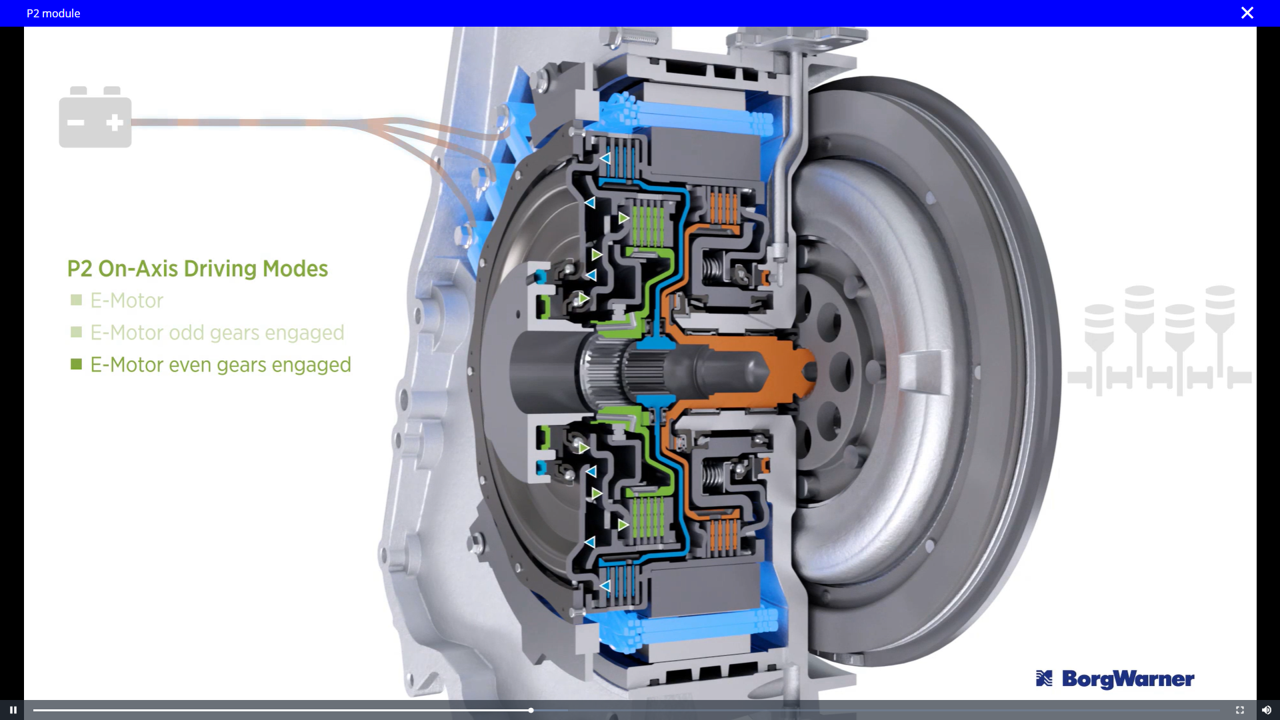 P2 module

P2 On-Axis Driving Modes
E-Motor
E-Motor odd gears engaged
E-Motor even gears engaged

BorgWarner